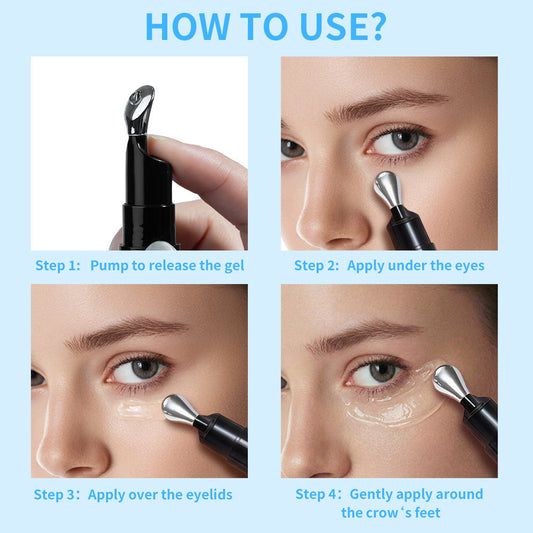 HOW TO USE?

Step 1: Pump to release the gel

Step 2: Apply under the eyes

Step 3: Apply over the eyelids

Step 4: Gently apply around the crow‘s feet