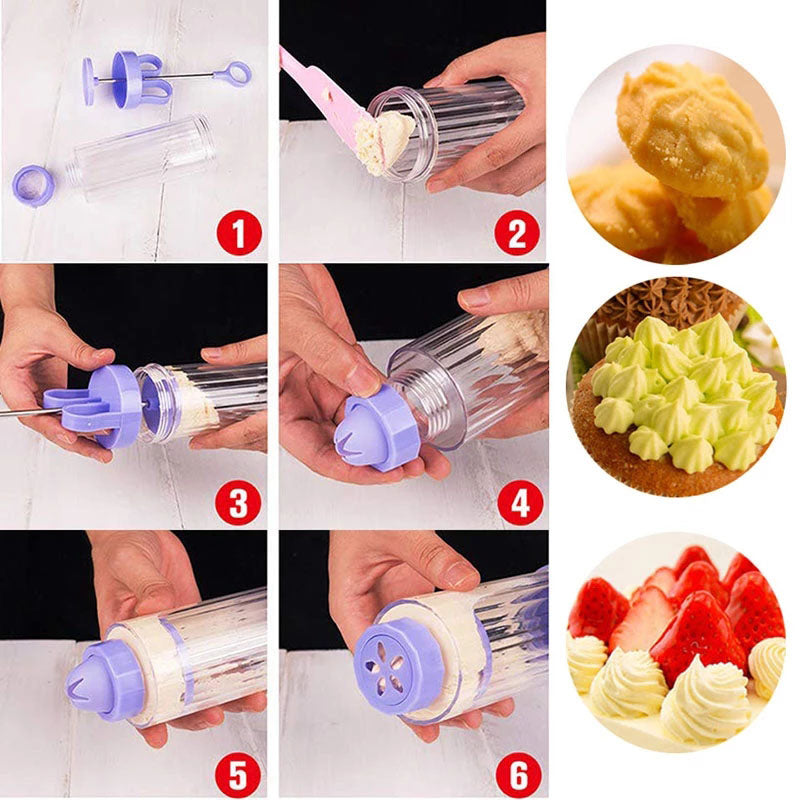 1
2
3
4
5
6